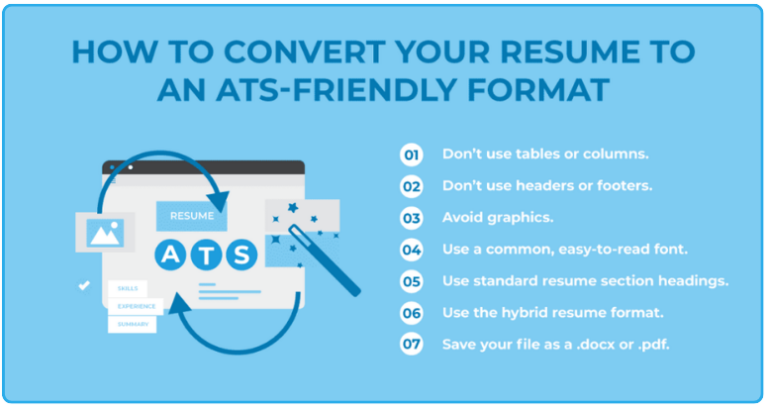 HOW TO CONVERT YOUR RESUME TO AN ATS-FRIENDLY FORMAT

RESUME

A T S

SKILLS

EXPERIENCE

SUMMARY

01 Don't use tables or columns.

02 Don't use headers or footers.

03 Avoid graphics.

04 Use a common, easy-to-read font.

05 Use standard resume section headings.

06 Use the hybrid resume format.

07 Save your file as a .docx or .pdf.