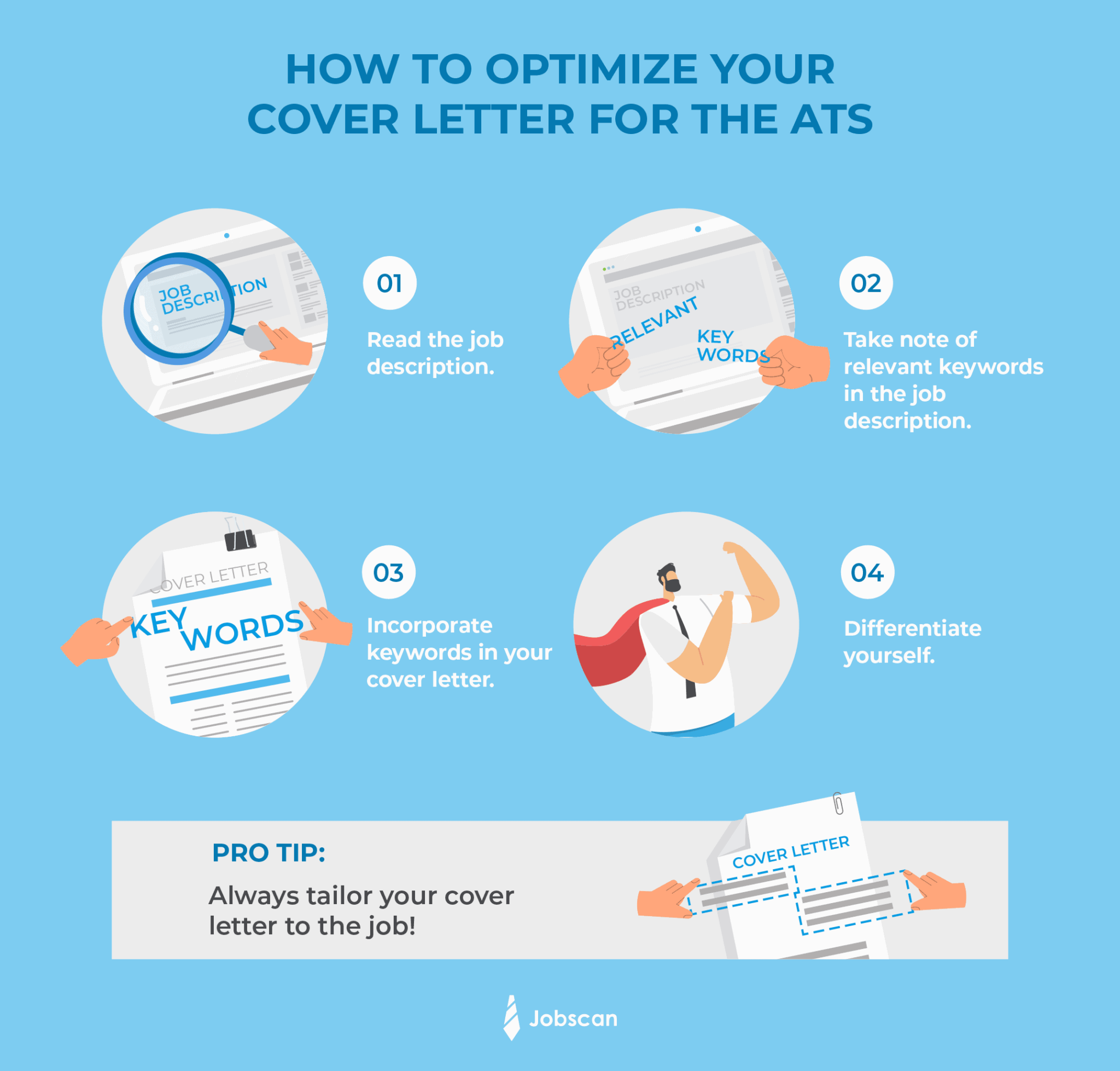 HOW TO OPTIMIZE YOUR COVER LETTER FOR THE ATS

JOB DESCRIPTION

01

Read the job description.

JOB DESCRIPTION

RELEVANT

KEY WORDS

02

Take note of relevant keywords in the job description.

COVER LETTER

KEY WORDS

03

Incorporate keywords in your cover letter.

04

Differentiate yourself.

PRO TIP:

Always tailor your cover letter to the job!

COVER LETTER

Jobscan